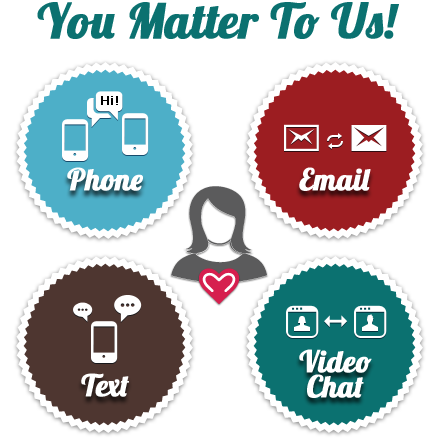 You Matter To Us!

Hi!

Phone

Email

Text

Video Chat